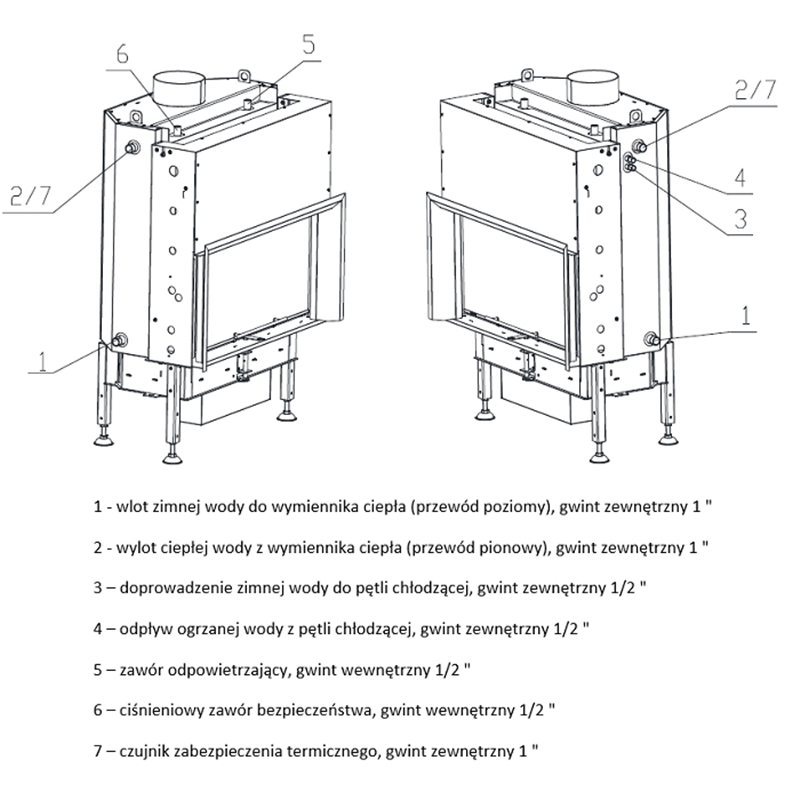 6
5
2/7
1
2/7
4
3
1

1 - wlot zimnej wody do wymiennika ciepła (przewód poziomy), gwint zewnętrzny 1 "

2 - wylot ciepłej wody z wymiennika ciepła (przewód pionowy), gwint zewnętrzny 1 "

3 – doprowadzenie zimnej wody do pętli chłodzącej, gwint zewnętrzny 1/2 "

4 – odpływ ogrzanej wody z pętli chłodzącej, gwint zewnętrzny 1/2 "

5 – zawór odpowietrzający, gwint wewnętrzny 1/2 "

6 – ciśnieniowy zawór bezpieczeństwa, gwint wewnętrzny 1/2 "

7 – czujnik zabezpieczenia termicznego, gwint zewnętrzny 1 "